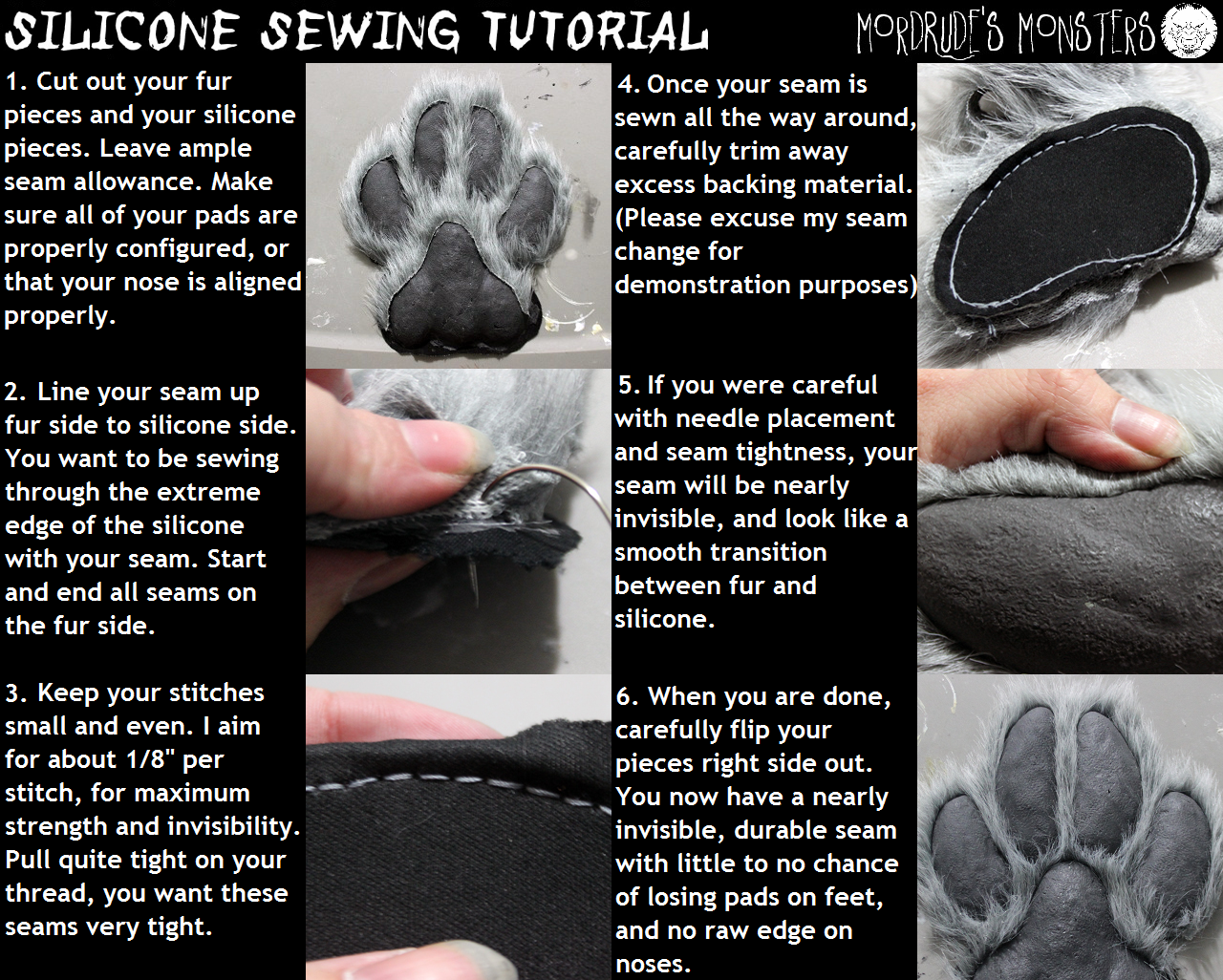 SILICONE SEWING TUTORIAL

MORDRUDE'S MONSTERS

1. Cut out your fur pieces and your silicone pieces. Leave ample seam allowance. Make sure all of your pads are properly configured, or that your nose is aligned properly.

2. Line your seam up fur side to silicone side. You want to be sewing through the extreme edge of the silicone with your seam. Start and end all seams on the fur side.

3. Keep your stitches small and even. I aim for about 1/8" per stitch, for maximum strength and invisibility. Pull quite tight on your thread, you want these seams very tight.

4. Once your seam is sewn all the way around, carefully trim away excess backing material. (Please excuse my seam change for demonstration purposes)

5. If you were careful with needle placement and seam tightness, your seam will be nearly invisible, and look like a smooth transition between fur and silicone.

6. When you are done, carefully flip your pieces right side out. You now have a nearly invisible, durable seam with little to no chance of losing pads on feet, and no raw edge on noses.